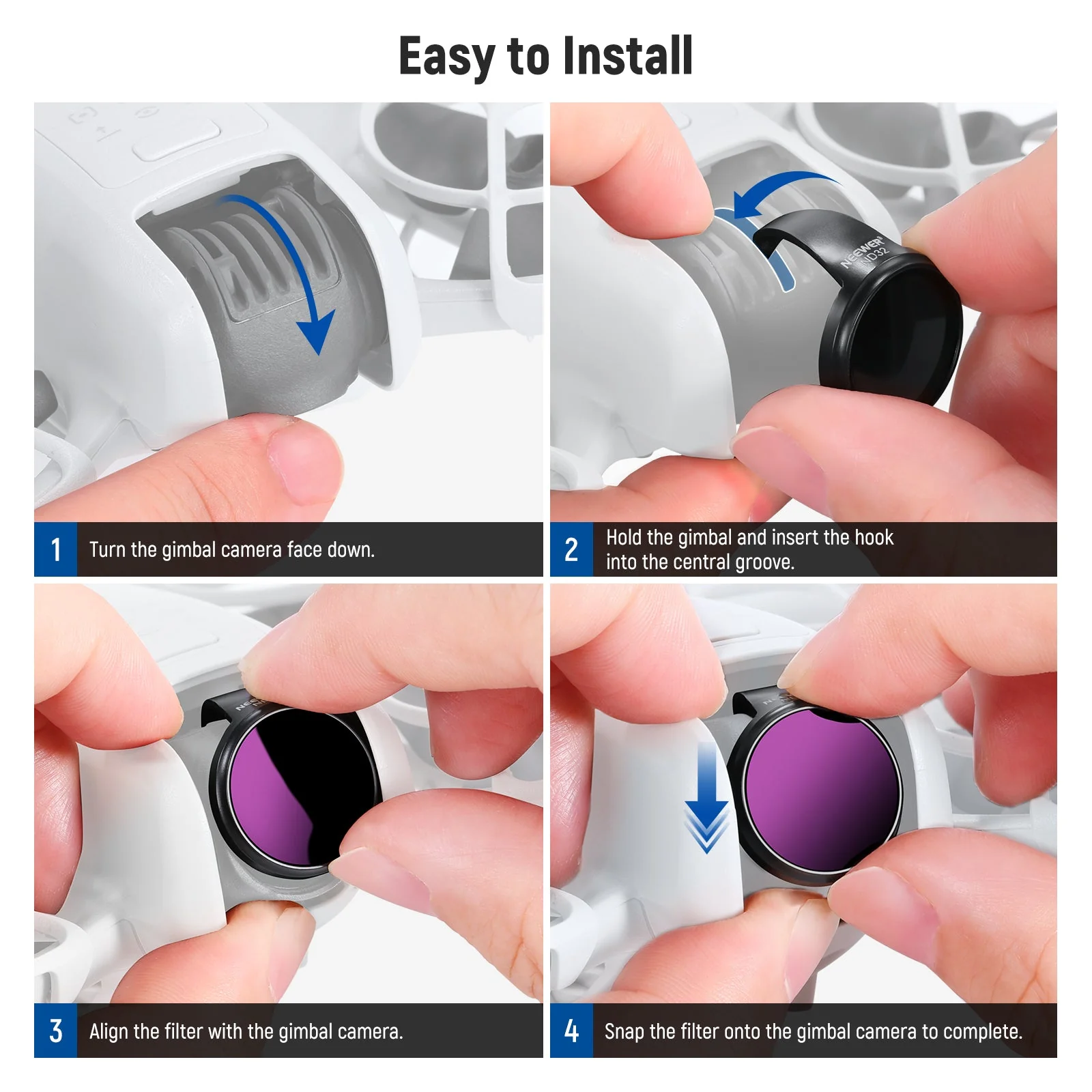 Easy to Install

NEEWER ND32

1 Turn the gimbal camera face down.

2 Hold the gimbal and insert the hook into the central groove.

3 Align the filter with the gimbal camera.

4 Snap the filter onto the gimbal camera to complete.